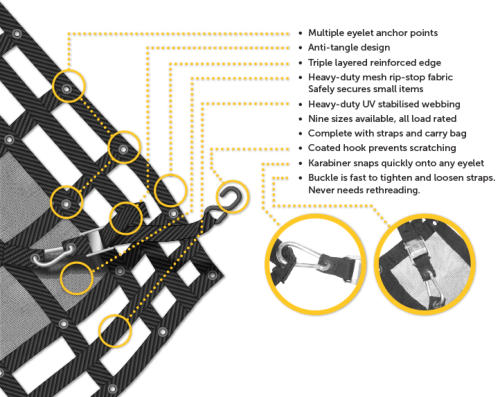 • Multiple eyelet anchor points
• Anti-tangle design
• Triple layered reinforced edge
• Heavy-duty mesh rip-stop fabric
Safely secures small items
• Heavy-duty UV stabilised webbing
• Nine sizes available, all load rated
• Complete with straps and carry bag
• Coated hook prevents scratching
• Karabiner snaps quickly onto any eyelet
• Buckle is fast to tighten and loosen straps.
Never needs rethreading.